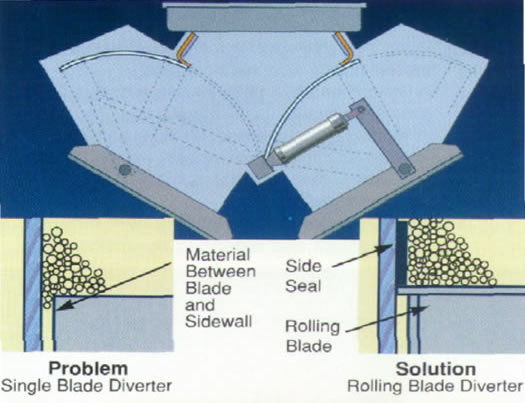 Material Between Blade and Sidewall

Side Seal

Rolling Blade

**Problem**
Single Blade Diverter

**Solution**
Rolling Blade Diverter